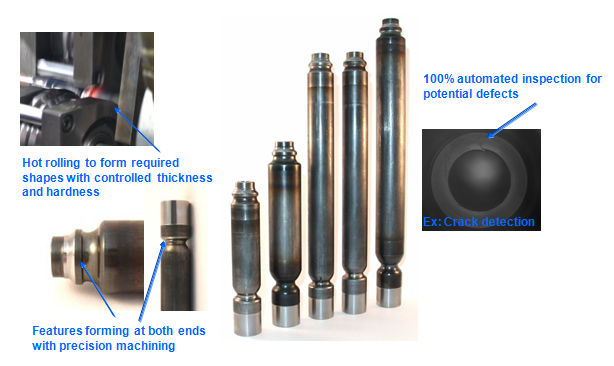 Hot rolling to form required shapes with controlled thickness and hardness

Features forming at both ends with precision machining

100% automated inspection for potential defects

Ex: Crack detection